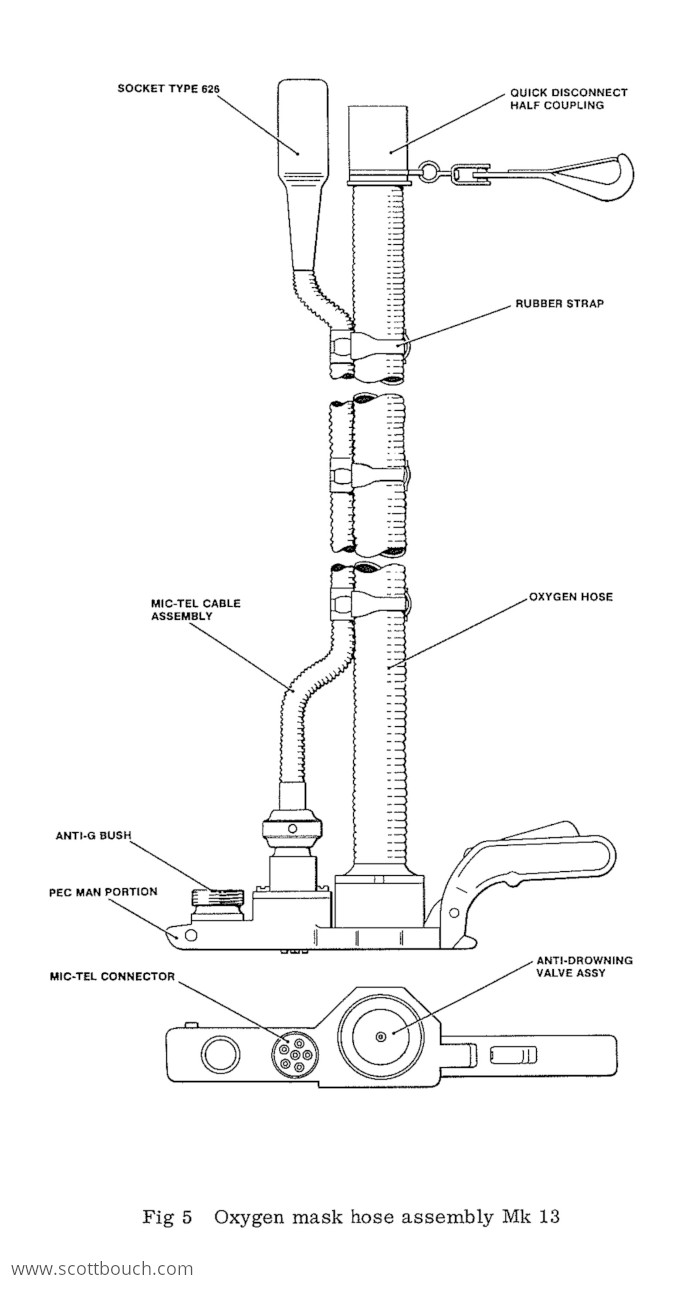 SOCKET TYPE 626

QUICK DISCONNECT HALF COUPLING

RUBBER STRAP

MIC-TEL CABLE ASSEMBLY

OXYGEN HOSE

ANTI-G BUSH

PEC MAN PORTION

MIC-TEL CONNECTOR

ANTI-DROWNING VALVE ASSY

Fig 5 Oxygen mask hose assembly Mk 13

www.scottbouch.com